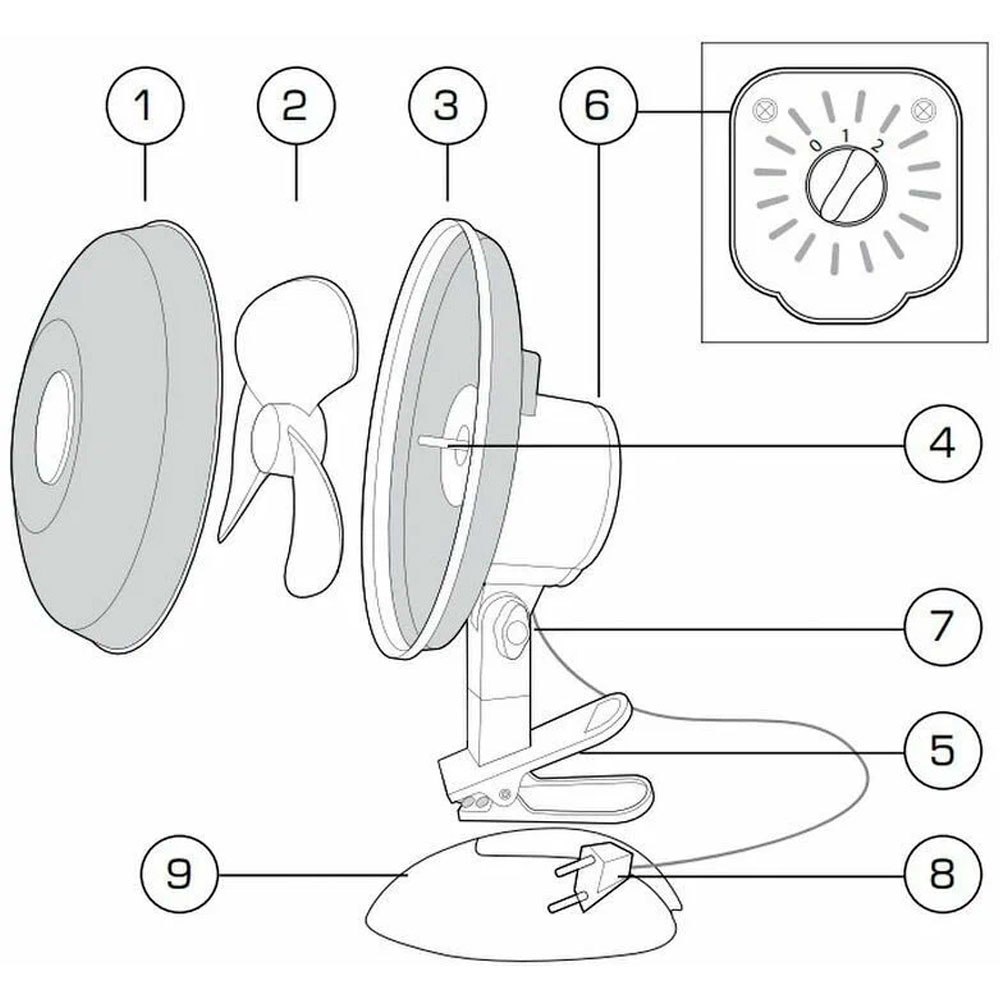 1
2
3
6
0 1 2
4
7
5
9
8